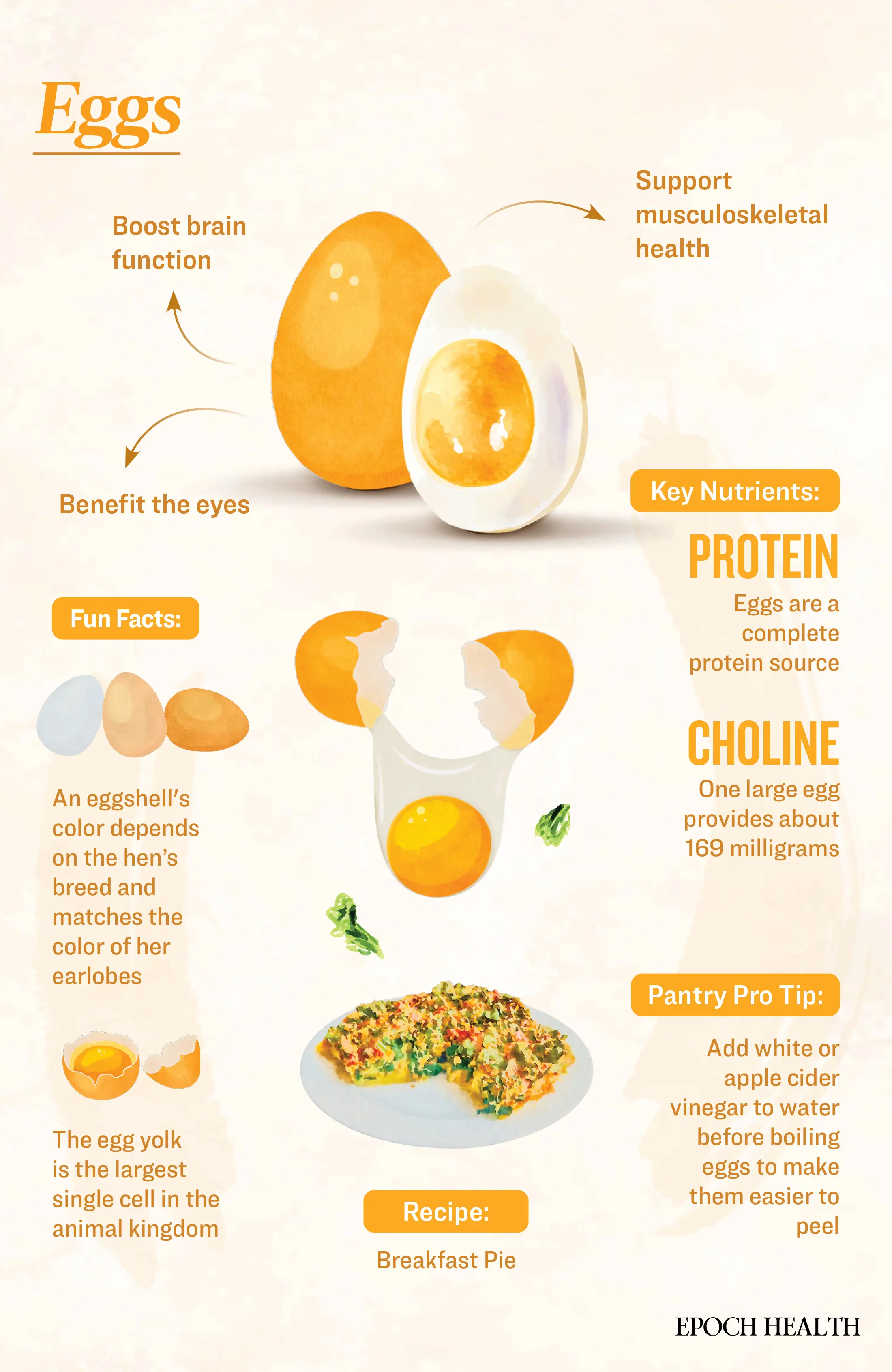 Eggs

Boost brain function

Support musculoskeletal health

Benefit the eyes

Key Nutrients:

PROTEIN

Eggs are a complete protein source

CHOLINE

One large egg provides about 169 milligrams

Fun Facts:

An eggshell's color depends on the hen's breed and matches the color of her earlobes

The egg yolk is the largest single cell in the animal kingdom

Recipe:

Breakfast Pie

Pantry Pro Tip:

Add white or apple cider vinegar to water before boiling eggs to make them easier to peel

EPOCH HEALTH