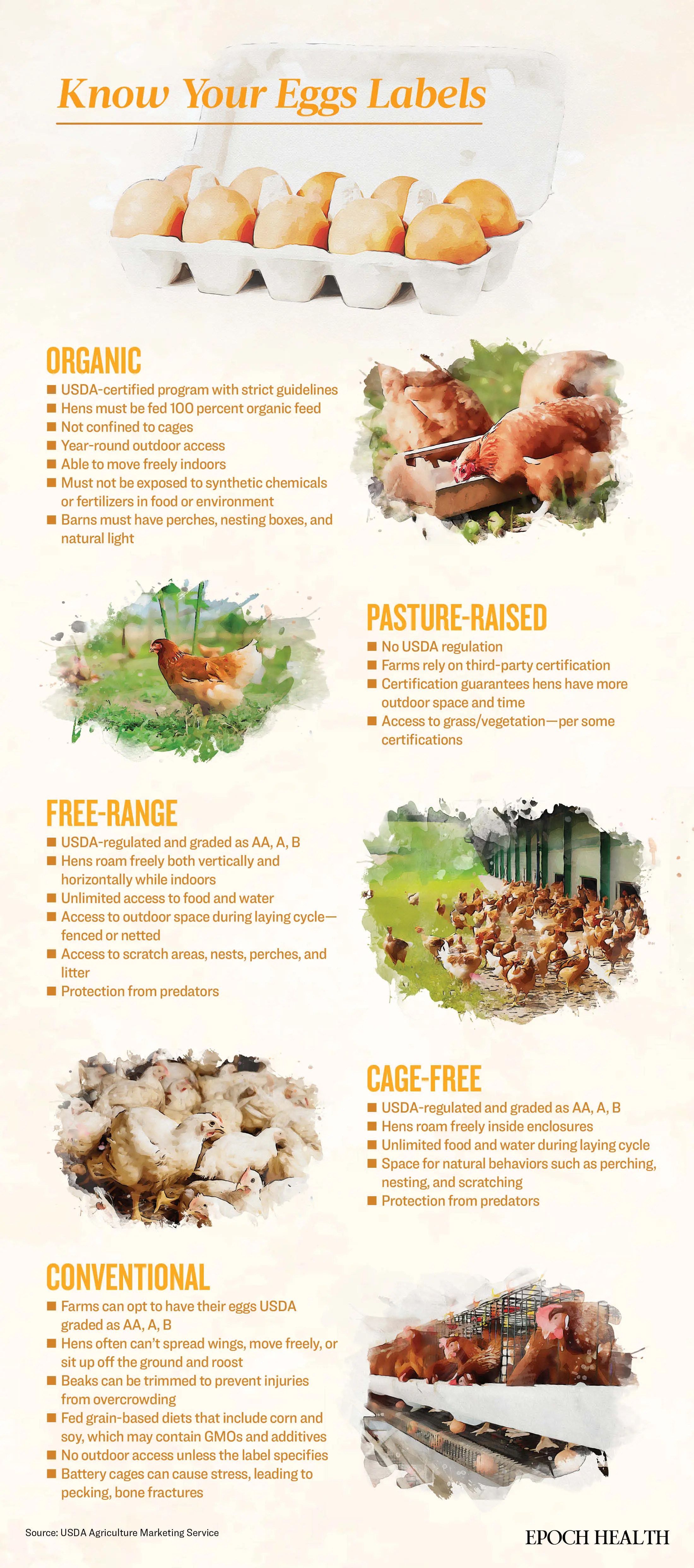 Know Your Eggs Labels

ORGANIC
■ USDA-certified program with strict guidelines
■ Hens must be fed 100 percent organic feed
■ Not confined to cages
■ Year-round outdoor access
■ Able to move freely indoors
■ Must not be exposed to synthetic chemicals or fertilizers in food or environment
■ Barns must have perches, nesting boxes, and natural light

PASTURE-RAISED
■ No USDA regulation
■ Farms rely on third-party certification
■ Certification guarantees hens have more outdoor space and time
■ Access to grass/vegetation—per some certifications

FREE-RANGE
■ USDA-regulated and graded as AA, A, B
■ Hens roam freely both vertically and horizontally while indoors
■ Unlimited access to food and water
■ Access to outdoor space during laying cycle—fenced or netted
■ Access to scratch areas, nests, perches, and litter
■ Protection from predators

CAGE-FREE
■ USDA-regulated and graded as AA, A, B
■ Hens roam freely inside enclosures
■ Unlimited food and water during laying cycle
■ Space for natural behaviors such as perching, nesting, and scratching
■ Protection from predators

CONVENTIONAL
■ Farms can opt to have their eggs USDA graded as AA, A, B
■ Hens often can't spread wings, move freely, or sit up off the ground and roost
■ Beaks can be trimmed to prevent injuries from overcrowding
■ Fed grain-based diets that include corn and soy, which may contain GMOs and additives
■ No outdoor access unless the label specifies
■ Battery cages can cause stress, leading to pecking, bone fractures

Source: USDA Agriculture Marketing Service

EPOCH HEALTH