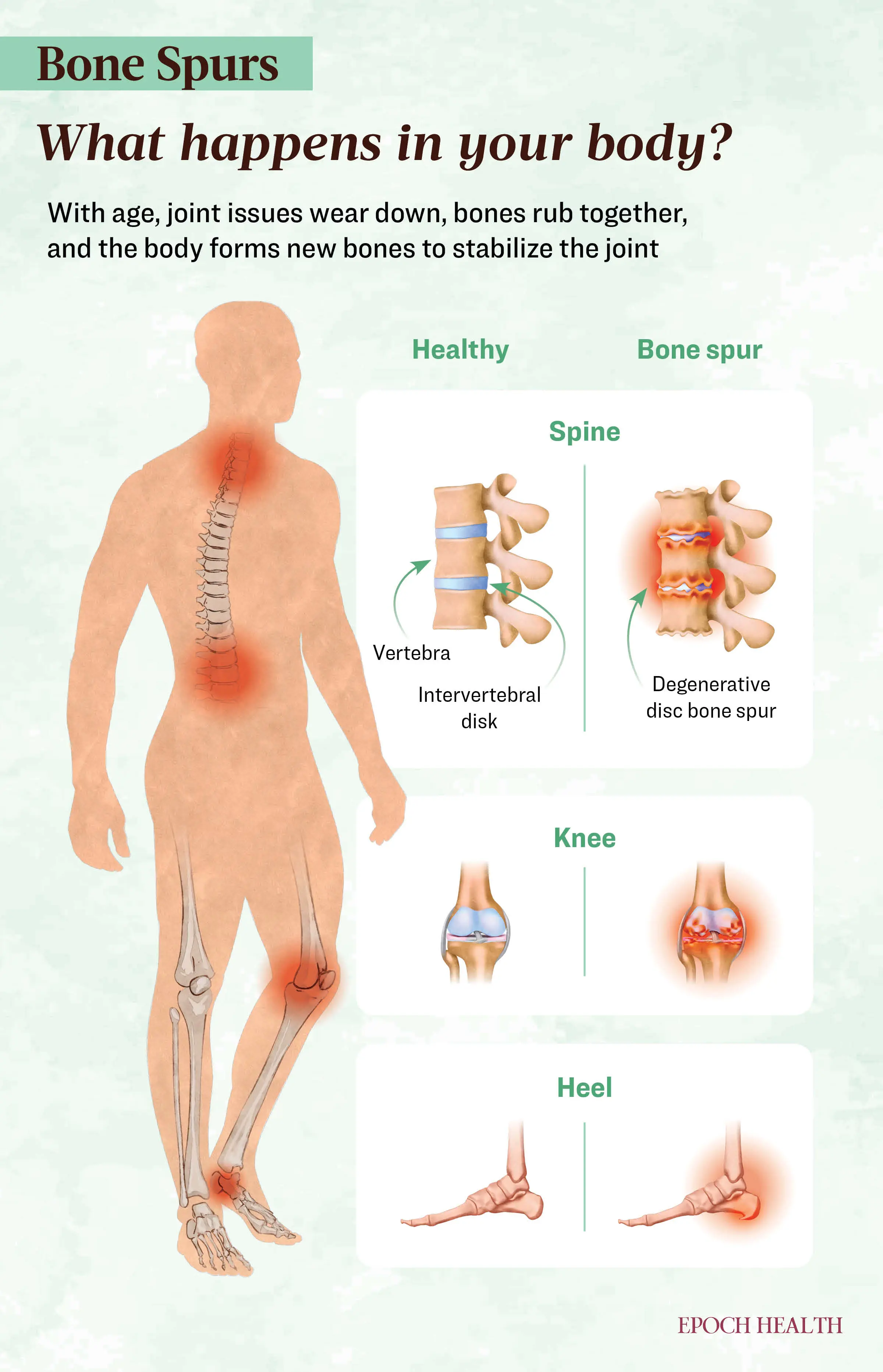 Bone Spurs

What happens in your body?

With age, joint issues wear down, bones rub together, and the body forms new bones to stabilize the joint

Healthy

Bone spur

Spine

Vertebra

Intervertebral disk

Degenerative disc bone spur

Knee

Heel

EPOCH HEALTH