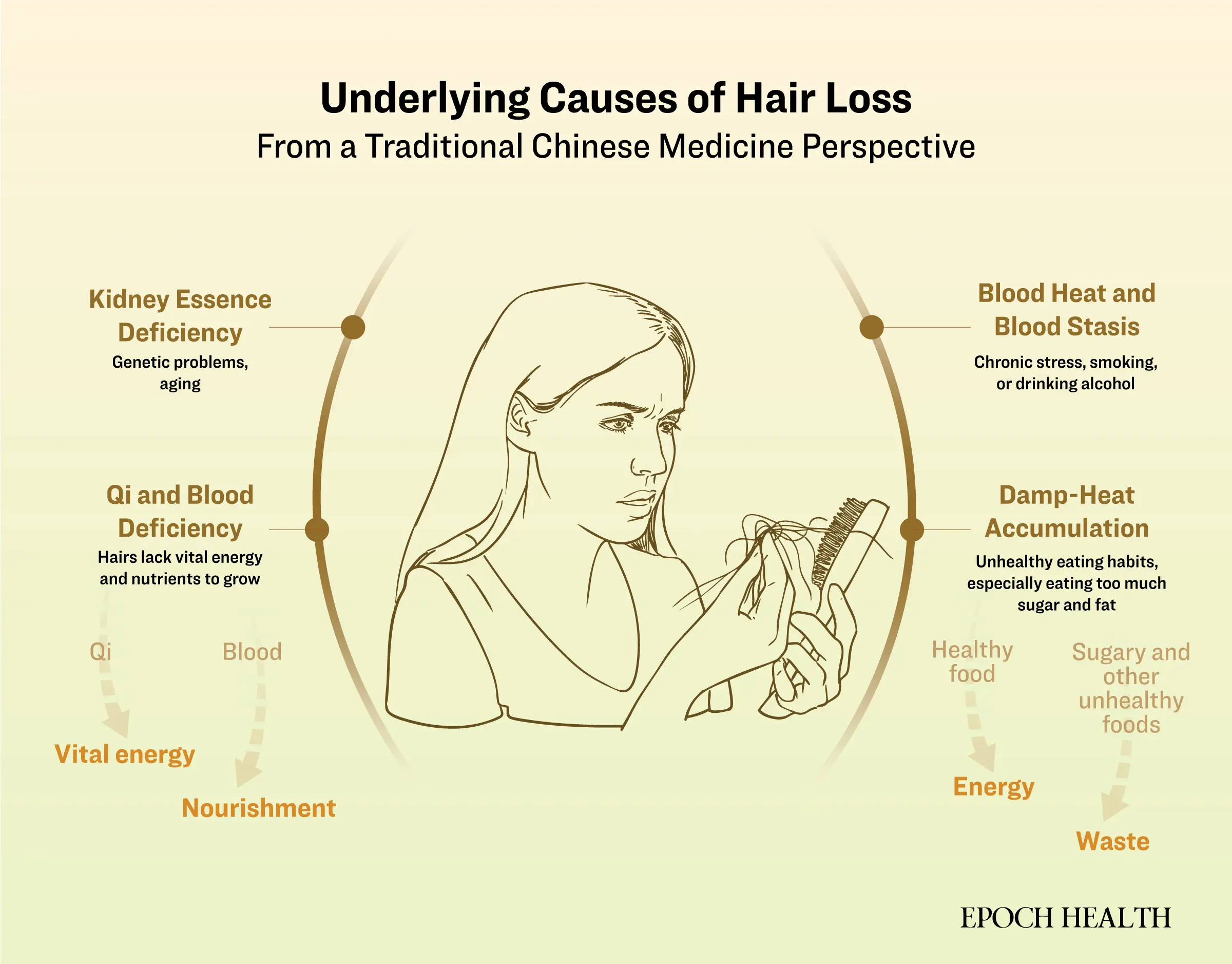 Underlying Causes of Hair Loss
From a Traditional Chinese Medicine Perspective

Kidney Essence Deficiency
Genetic problems, aging

Qi and Blood Deficiency
Hairs lack vital energy and nutrients to grow

Qi
Vital energy

Blood
Nourishment

Blood Heat and Blood Stasis
Chronic stress, smoking, or drinking alcohol

Damp-Heat Accumulation
Unhealthy eating habits, especially eating too much sugar and fat

Healthy food
Energy

Sugary and other unhealthy foods
Waste

EPOCH HEALTH