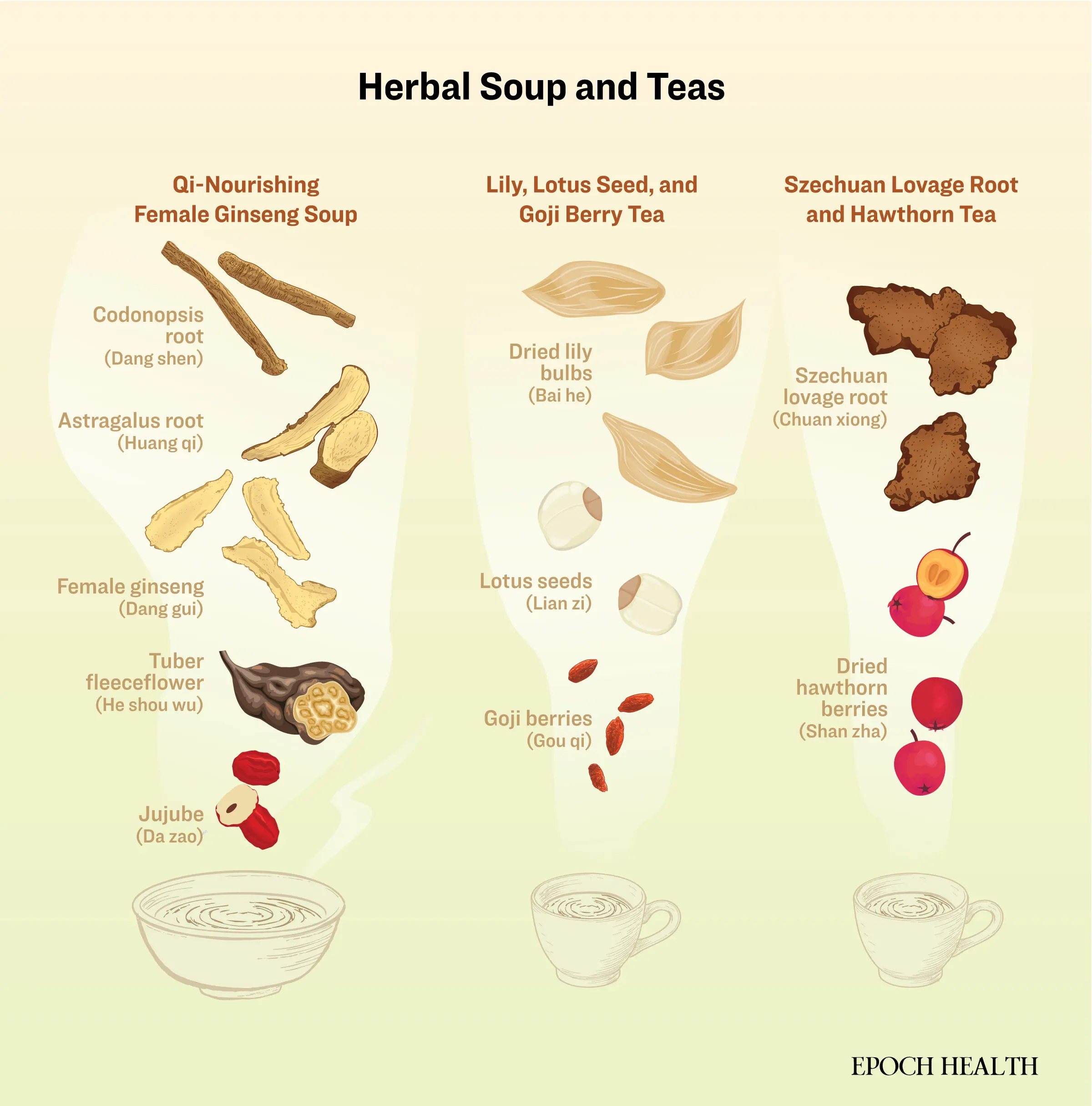 Herbal Soup and Teas

Qi-Nourishing Female Ginseng Soup

Codonopsis root (Dang shen)

Astragalus root (Huang qi)

Female ginseng (Dang gui)

Tuber fleeceflower (He shou wu)

Jujube (Da zao)

Lily, Lotus Seed, and Goji Berry Tea

Dried lily bulbs (Bai he)

Lotus seeds (Lian zi)

Goji berries (Gou qi)

Szechuan Lovage Root and Hawthorn Tea

Szechuan lovage root (Chuan xiong)

Dried hawthorn berries (Shan zha)

EPOCH HEALTH