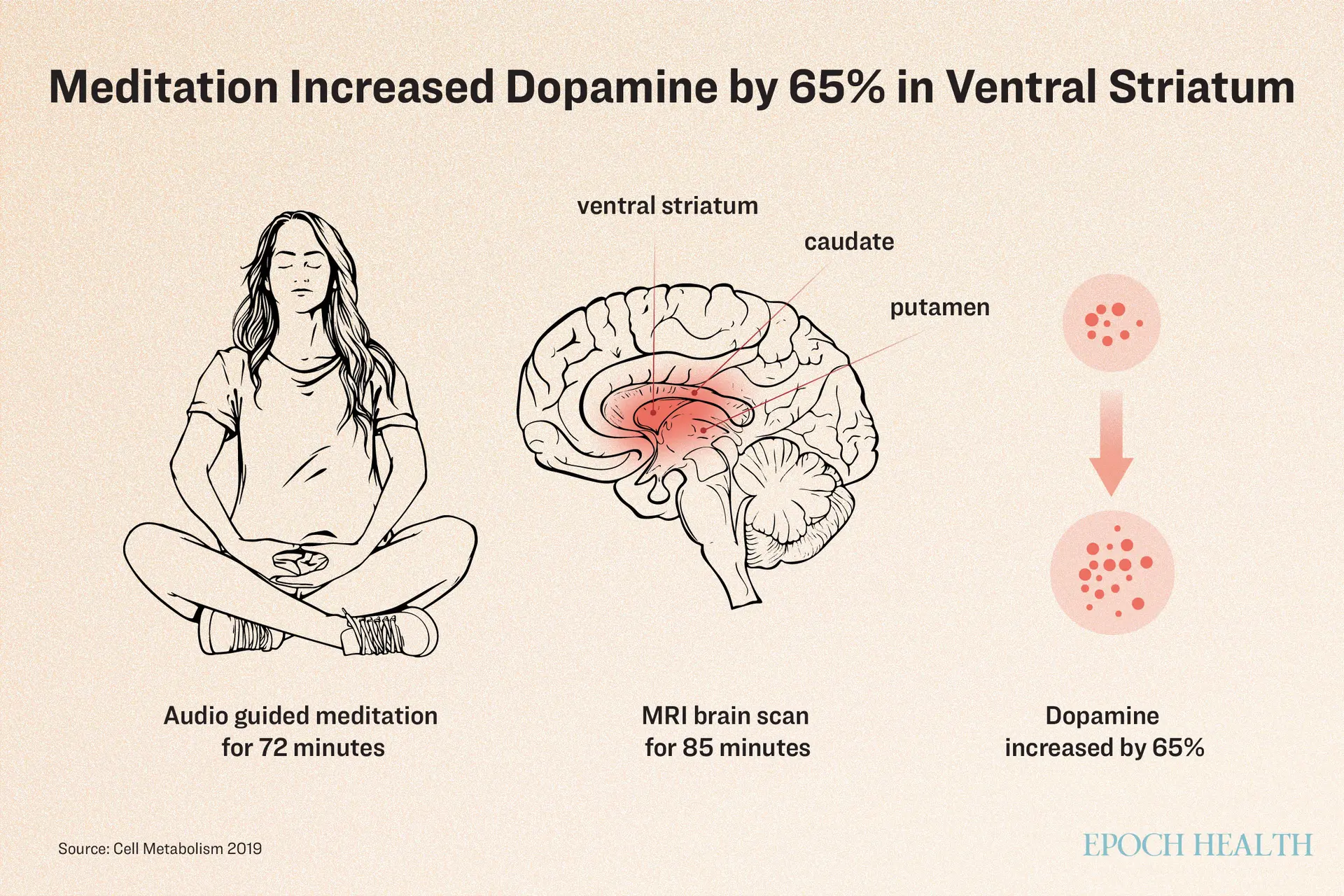 Meditation Increased Dopamine by 65% in Ventral Striatum

ventral striatum

caudate

putamen

Audio guided meditation for 72 minutes

MRI brain scan for 85 minutes

Dopamine increased by 65%

Source: Cell Metabolism 2019

EPOCH HEALTH