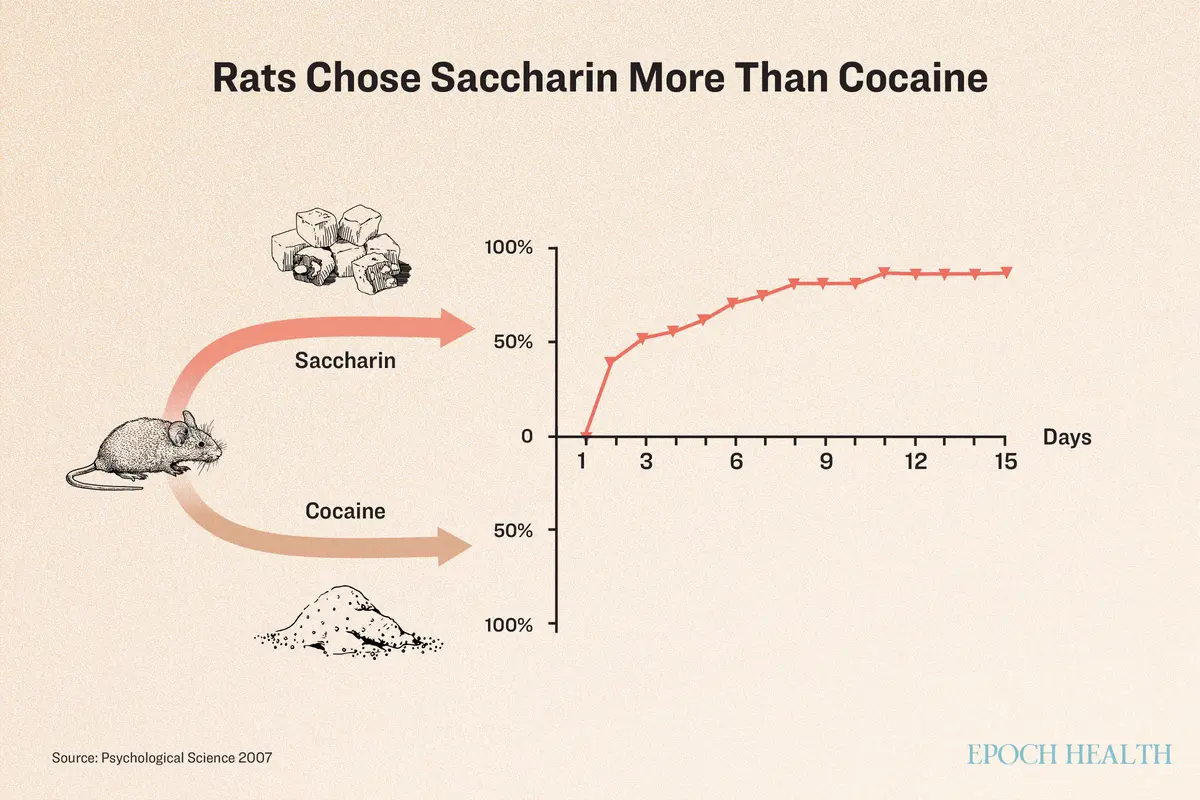 Rats Chose Saccharin More Than Cocaine

Saccharin

Cocaine

100%

50%

0

50%

100%

1 3 6 9 12 15

Days

Source: Psychological Science 2007

EPOCH HEALTH