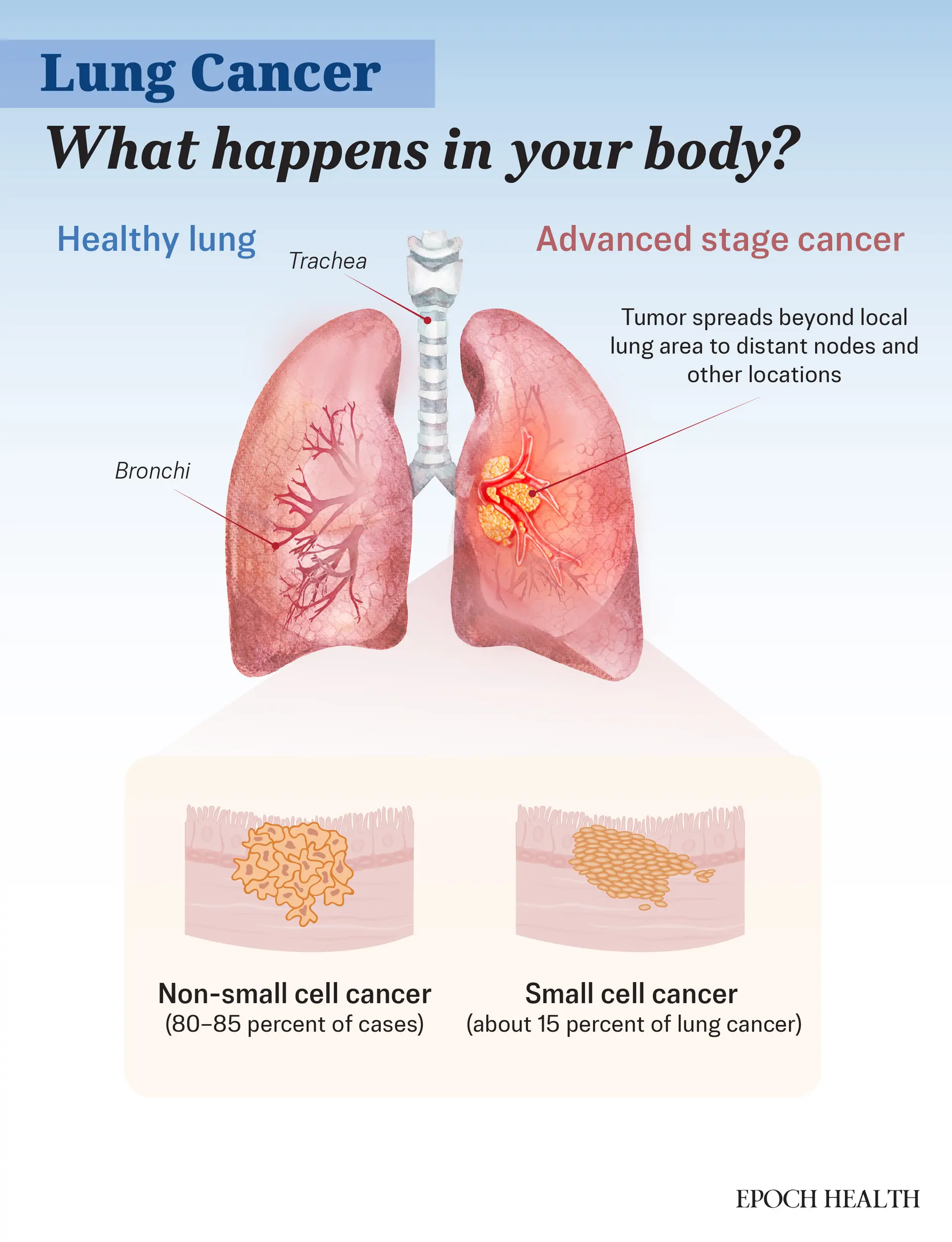 Lung Cancer

What happens in your body?

Healthy lung

Trachea

Advanced stage cancer

Tumor spreads beyond local lung area to distant nodes and other locations

Bronchi

Non-small cell cancer
(80–85 percent of cases)

Small cell cancer
(about 15 percent of lung cancer)

EPOCH HEALTH