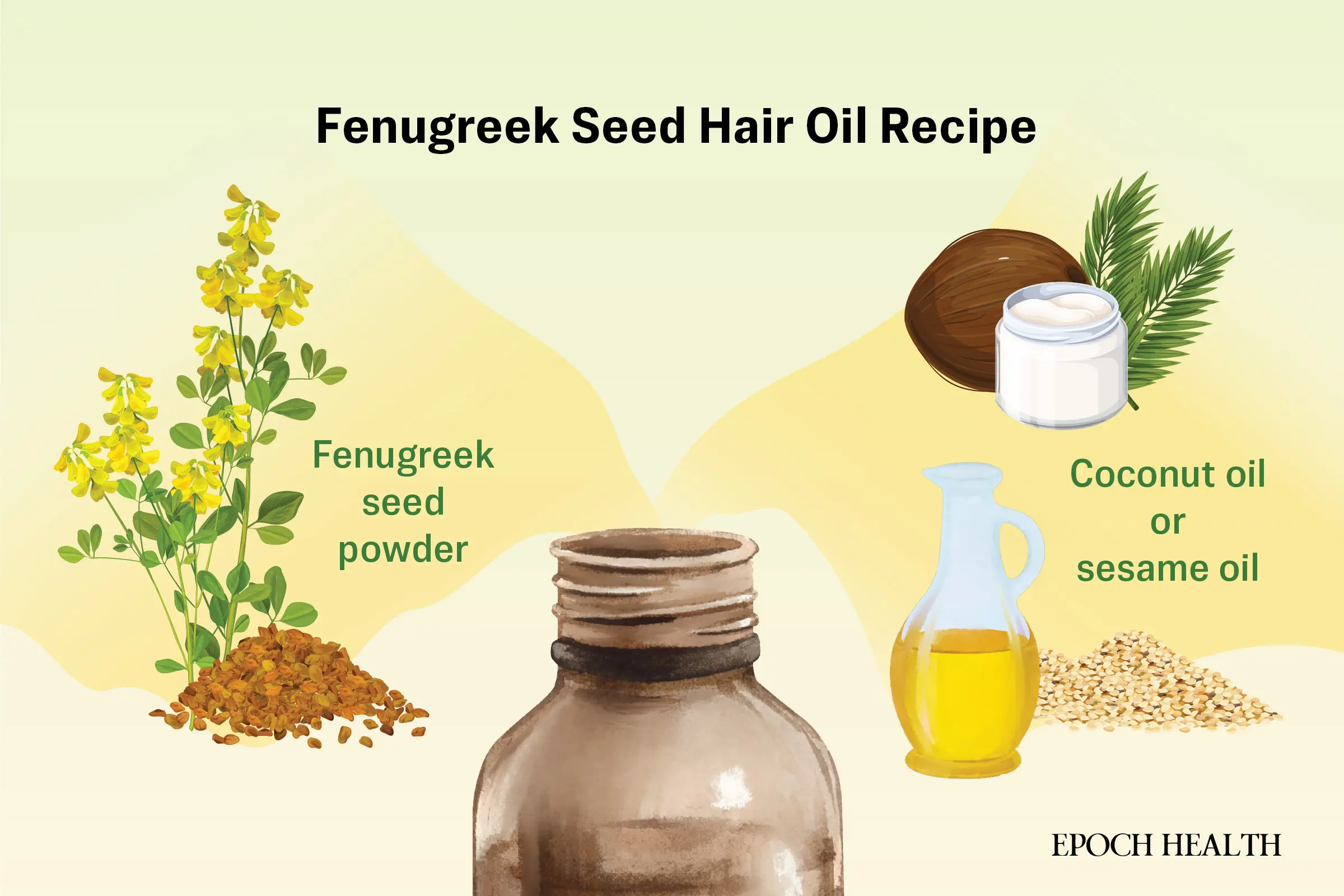 Fenugreek Seed Hair Oil Recipe

Fenugreek seed powder

Coconut oil or sesame oil

EPOCH HEALTH