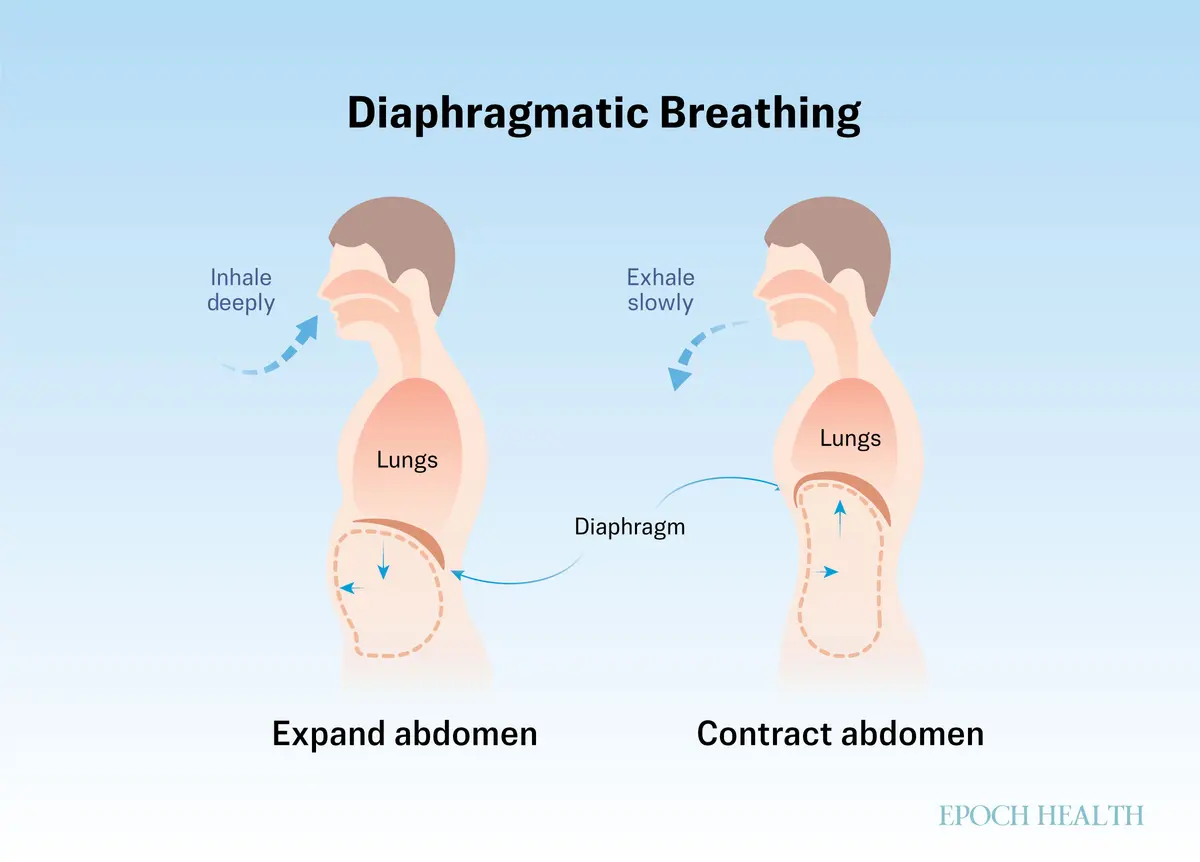 Diaphragmatic Breathing

Inhale deeply

Lungs

Exhale slowly

Lungs

Diaphragm

Expand abdomen

Contract abdomen

EPOCH HEALTH