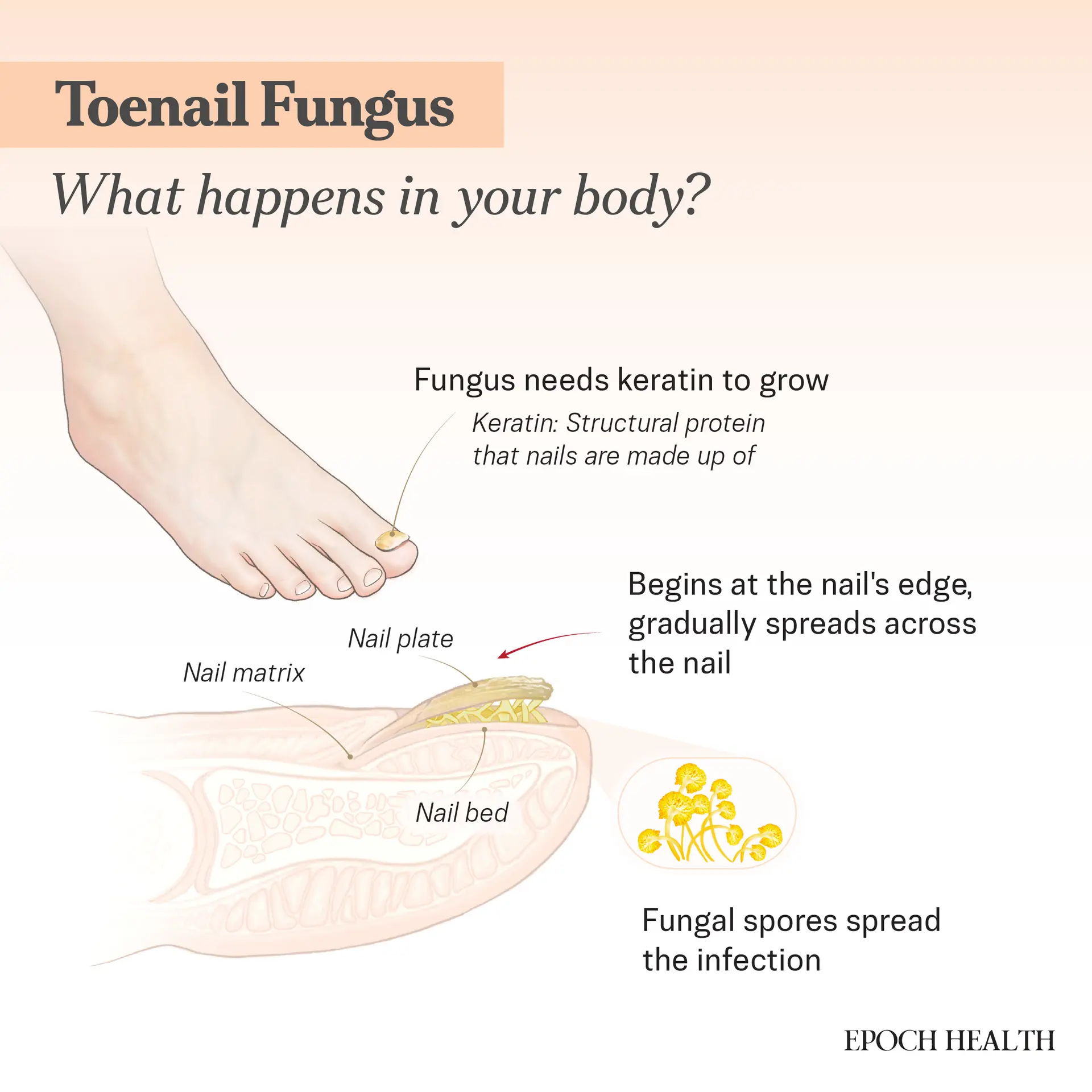 Toenail Fungus

What happens in your body?

Fungus needs keratin to grow

Keratin: Structural protein that nails are made up of

Begins at the nail's edge, gradually spreads across the nail

Nail plate

Nail matrix

Nail bed

Fungal spores spread the infection

EPOCH HEALTH